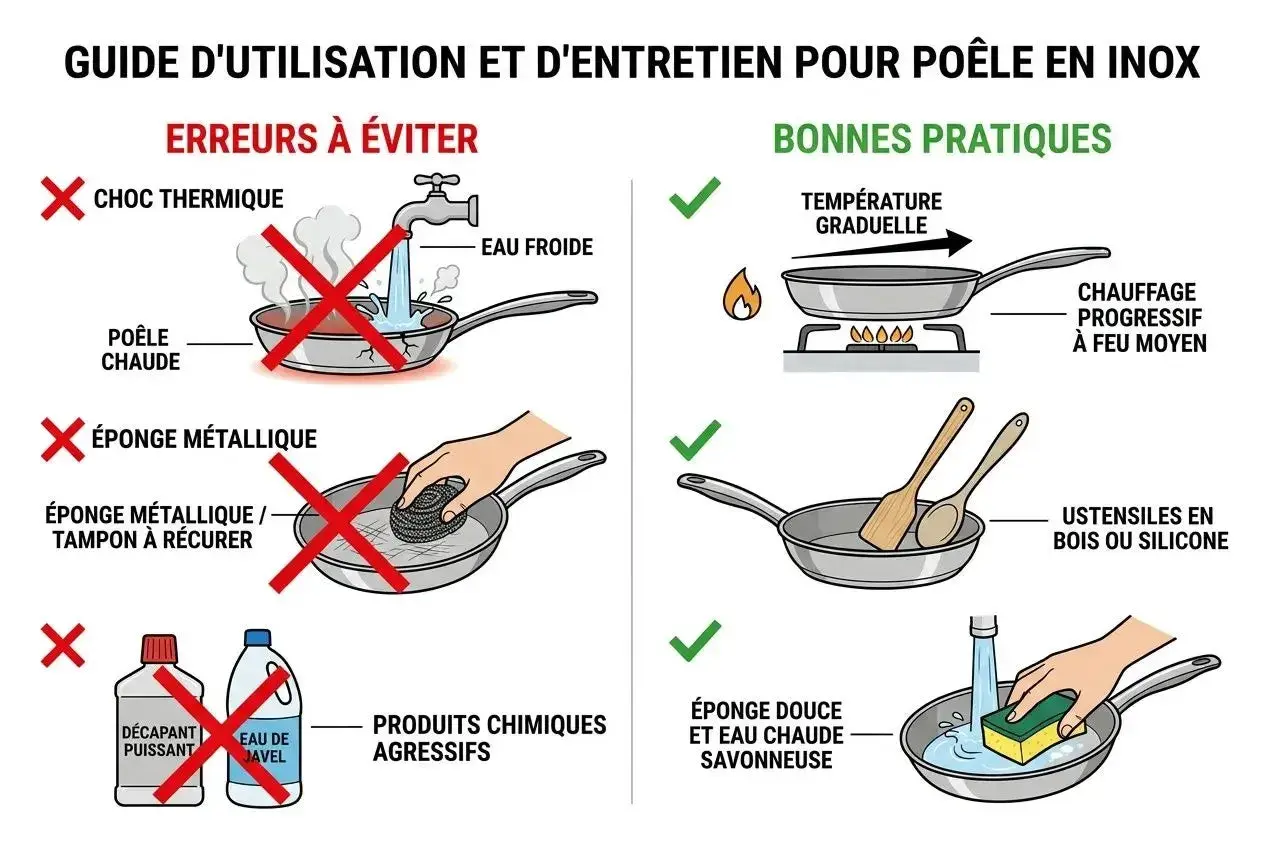 GUIDE D'UTILISATION ET D'ENTRETIEN POUR POÊLE EN INOX

ERREURS À ÉVITER

CHOC THERMIQUE

EAU FROIDE

POÊLE CHAUDE

ÉPONGE MÉTALLIQUE

ÉPONGE MÉTALLIQUE / TAMPON À RÉCURER

DÉCAPANT PUISSANT

EAU DE JAVEL

PRODUITS CHIMIQUES AGRESSIFS

BONNES PRATIQUES

TEMPÉRATURE GRADUELLE

CHAUFFAGE PROGRESSIF À FEU MOYEN

USTENSILES EN BOIS OU SILICONE

ÉPONGE DOUCE ET EAU CHAUDE SAVONNEUSE